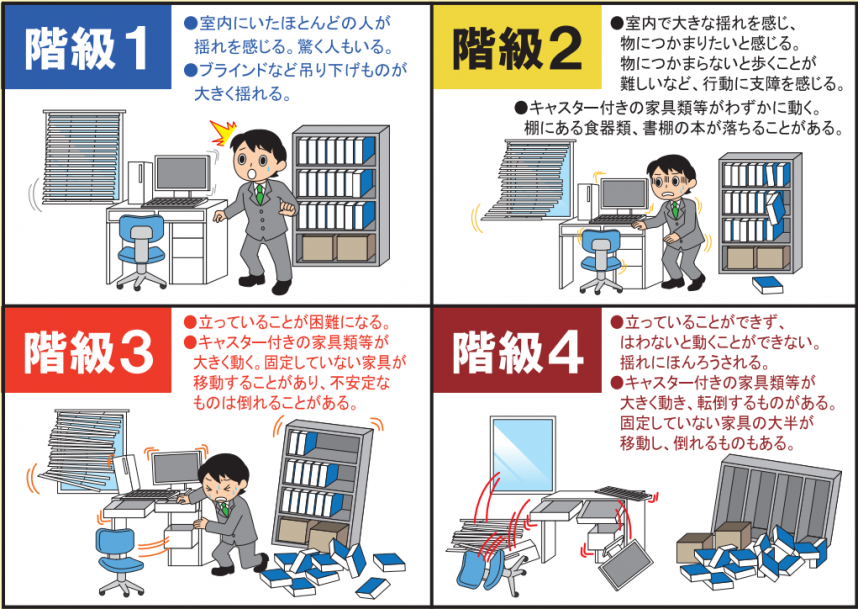 階級1

●室内にいたほとんどの人が揺れを感じる。驚く人もいる。
●ブラインドなど吊り下げものが大きく揺れる。

階級2

●室内で大きな揺れを感じ、物につかまりたいと感じる。物につかまらないと歩くことが難しいなど、行動に支障を感じる。
●キャスター付きの家具類等がわずかに動く。棚にある食器類、書棚の本が落ちることがある。

階級3

●立っていることが困難になる。
●キャスター付きの家具類等が大きく動く。固定していない家具が移動することがあり、不安定なものは倒れることがある。

階級4

●立っていることができず、はわないと動くことができない。揺れにほんろうされる。
●キャスター付きの家具類等が大きく動き、転倒するものがある。固定していない家具の大半が移動し、倒れるものもある。