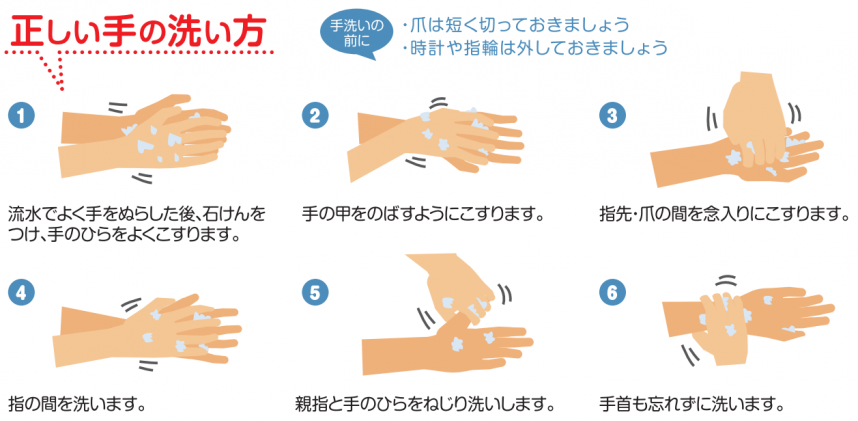 正しい手の洗い方

手洗いの前に
・爪は短く切っておきましょう
・時計や指輪は外しておきましょう

1
流水でよく手をぬらした後、石けんをつけ、手のひらをよくこすります。

2
手の甲をのばすようにこすります。

3
指先・爪の間を念入りにこすります。

4
指の間を洗います。

5
親指と手のひらをねじり洗いします。

6
手首も忘れずに洗います。